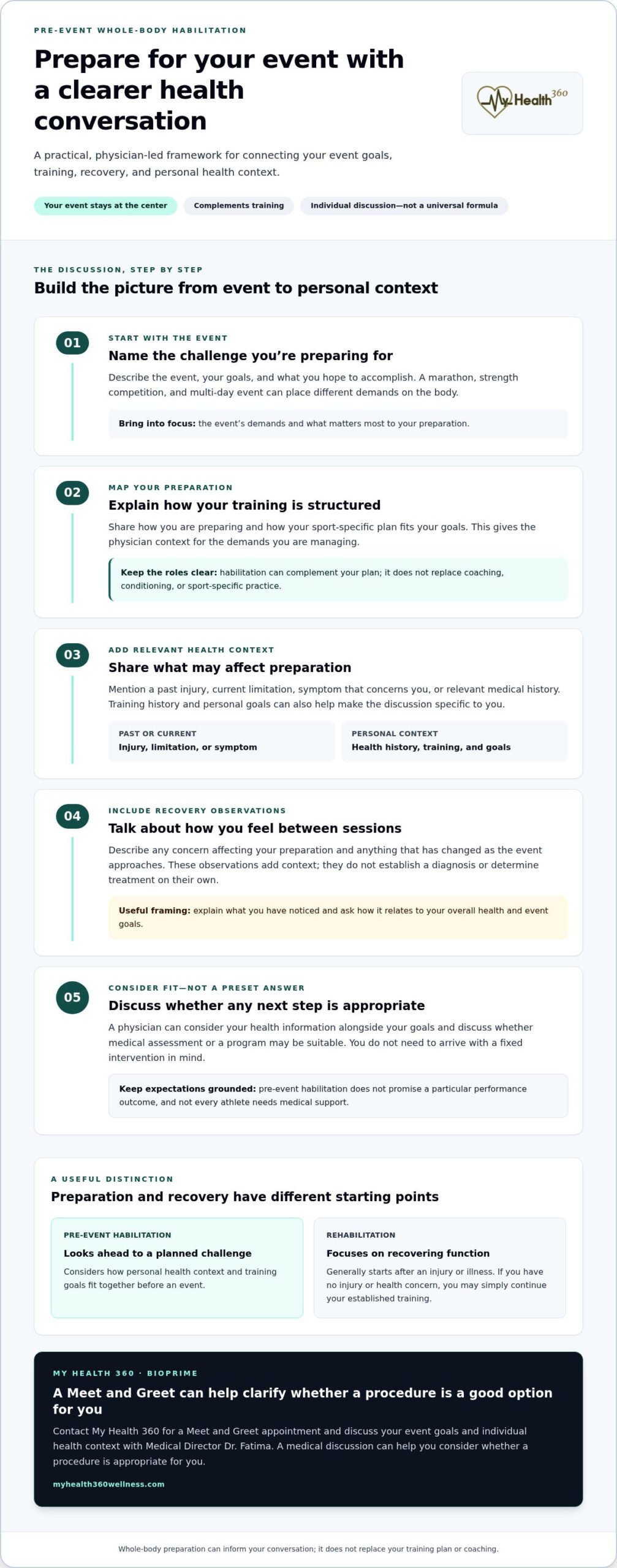 PRE-EVENT WHOLE-BODY HABILITATION

Prepare for your event with a clearer health conversation

My Health 360

A practical, physician-led framework for connecting your event goals, training, recovery, and personal health context.

Your event stays at the center

Complements training

Individual discussion—not a universal formula

THE DISCUSSION, STEP BY STEP

Build the picture from event to personal context

01

START WITH THE EVENT

Name the challenge you're preparing for

Describe the event, your goals, and what you hope to accomplish. A marathon, strength competition, and multi-day event can place different demands on the body.

Bring into focus: the event's demands and what matters most to your preparation.

02

MAP YOUR PREPARATION

Explain how your training is structured

Share how you are preparing and how your sport-specific plan fits your goals. This gives the physician context for the demands you are managing.

Keep the roles clear: habilitation can complement your plan; it does not replace coaching, conditioning, or sport-specific practice.

03

ADD RELEVANT HEALTH CONTEXT

Share what may affect preparation

Mention a past injury, current limitation, symptom that concerns you, or relevant medical history. Training history and personal goals can also help make the discussion specific to you.

PAST OR CURRENT
Injury, limitation, or symptom

PERSONAL CONTEXT
Health history, training, and goals

04

INCLUDE RECOVERY OBSERVATIONS

Talk about how you feel between sessions

Describe any concern affecting your preparation and anything that has changed as the event approaches. These observations add context; they do not establish a diagnosis or determine treatment on their own.

Useful framing: explain what you have noticed and ask how it relates to your overall health and event goals.

05

CONSIDER FIT—NOT A PRESET ANSWER

Discuss whether any next step is appropriate

A physician can consider your health information alongside your goals and discuss whether medical assessment or a program may be suitable. You do not need to arrive with a fixed intervention in mind.

Keep expectations grounded: pre-event habilitation does not promise a particular performance outcome, and not every athlete needs medical support.

A USEFUL DISTINCTION

Preparation and recovery have different starting points

PRE-EVENT HABILITATION
Looks ahead to a planned challenge
Considers how personal health context and training goals fit together before an event.

REHABILITATION
Focuses on recovering function
Generally starts after an injury or illness. If you have no injury or health concern, you may simply continue your established training.

MY HEALTH 360 · BIOPRIME

A Meet and Greet can help clarify whether a procedure is a good option for you

Contact My Health 360 for a Meet and Greet appointment and discuss your event goals and individual health context with Medical Director Dr. Fatima. A medical discussion can help you consider whether a procedure is appropriate for you.

myhealth360wellness.com

Whole-body preparation can inform your conversation; it does not replace your training plan or coaching.