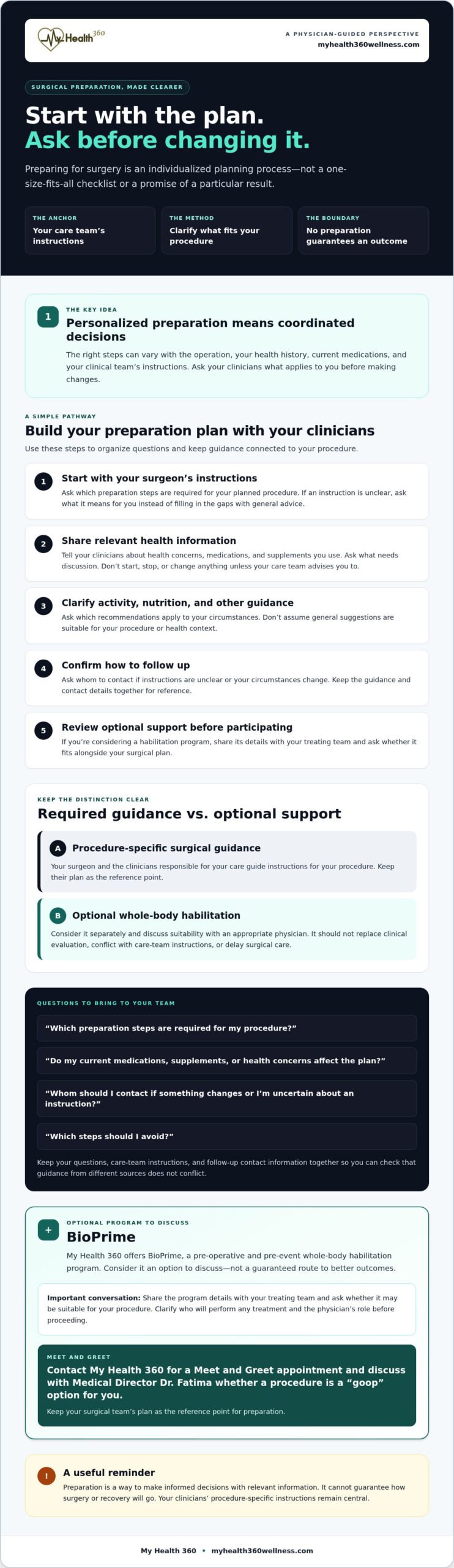 My Health 360

A PHYSICIAN-GUIDED PERSPECTIVE
myhealth360wellness.com

SURGICAL PREPARATION, MADE CLEARER

Start with the plan.
Ask before changing it.

Preparing for surgery is an individualized planning process—not a one-size-fits-all checklist or a promise of a particular result.

THE ANCHOR
Your care team's instructions

THE METHOD
Clarify what fits your procedure

THE BOUNDARY
No preparation guarantees an outcome

1
THE KEY IDEA
Personalized preparation means coordinated decisions
The right steps can vary with the operation, your health history, current medications, and your clinical team's instructions. Ask your clinicians what applies to you before making changes.

A SIMPLE PATHWAY
Build your preparation plan with your clinicians
Use these steps to organize questions and keep guidance connected to your procedure.

1 Start with your surgeon's instructions
Ask which preparation steps are required for your planned procedure. If an instruction is unclear, ask what it means for you instead of filling in the gaps with general advice.

2 Share relevant health information
Tell your clinicians about health concerns, medications, and supplements you use. Ask what needs discussion. Don't start, stop, or change anything unless your care team advises you to.

3 Clarify activity, nutrition, and other guidance
Ask which recommendations apply to your circumstances. Don't assume general suggestions are suitable for your procedure or health context.

4 Confirm how to follow up
Ask whom to contact if instructions are unclear or your circumstances change. Keep the guidance and contact details together for reference.

5 Review optional support before participating
If you're considering a habilitation program, share its details with your treating team and ask whether it fits alongside your surgical plan.

KEEP THE DISTINCTION CLEAR
Required guidance vs. optional support

A Procedure-specific surgical guidance
Your surgeon and the clinicians responsible for your care guide instructions for your procedure. Keep their plan as the reference point.

B Optional whole-body habilitation
Consider it separately and discuss suitability with an appropriate physician. It should not replace clinical evaluation, conflict with care-team instructions, or delay surgical care.

QUESTIONS TO BRING TO YOUR TEAM
"Which preparation steps are required for my procedure?"
"Do my current medications, supplements, or health concerns affect the plan?"
"Whom should I contact if something changes or I'm uncertain about an instruction?"
"Which steps should I avoid?"
Keep your questions, care-team instructions, and follow-up contact information together so you can check that guidance from different sources does not conflict.

+
OPTIONAL PROGRAM TO DISCUSS
BioPrime
My Health 360 offers BioPrime, a pre-operative and pre-event whole-body habilitation program. Consider it an option to discuss—not a guaranteed route to better outcomes.

Important conversation: Share the program details with your treating team and ask whether it may be suitable for your procedure. Clarify who will perform any treatment and the physician's role before proceeding.

MEET AND GREET
Contact My Health 360 for a Meet and Greet appointment and discuss with Medical Director Dr. Fatima whether a procedure is a "goop" option for you.
Keep your surgical team's plan as the reference point for preparation.

!
A useful reminder
Preparation is a way to make informed decisions with relevant information. It cannot guarantee how surgery or recovery will go. Your clinicians' procedure-specific instructions remain central.

My Health 360 • myhealth360wellness.com